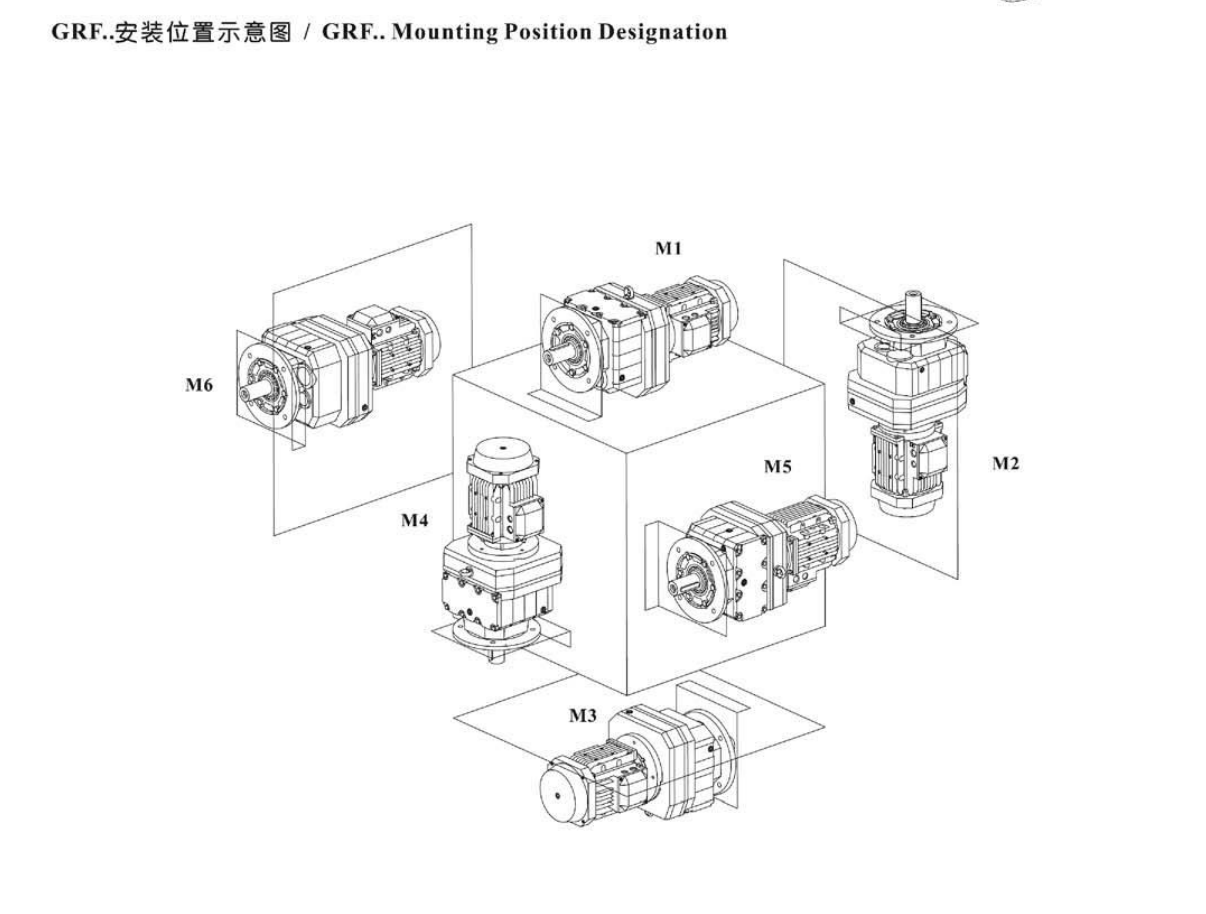 GRF..安装位置示意图 / GRF.. Mounting Position Designation

M1

M6

M2

M5

M4

M3